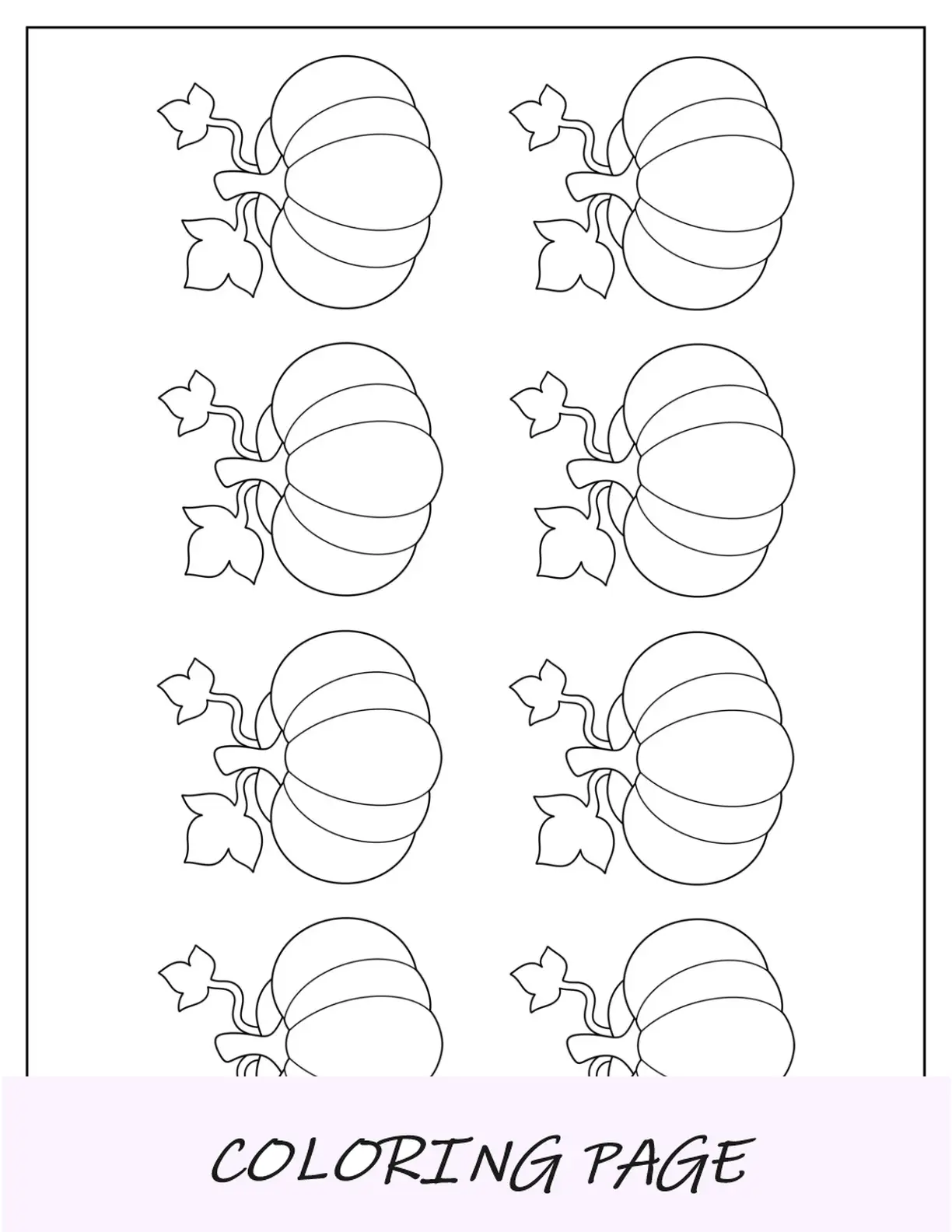 COLORING PAGE