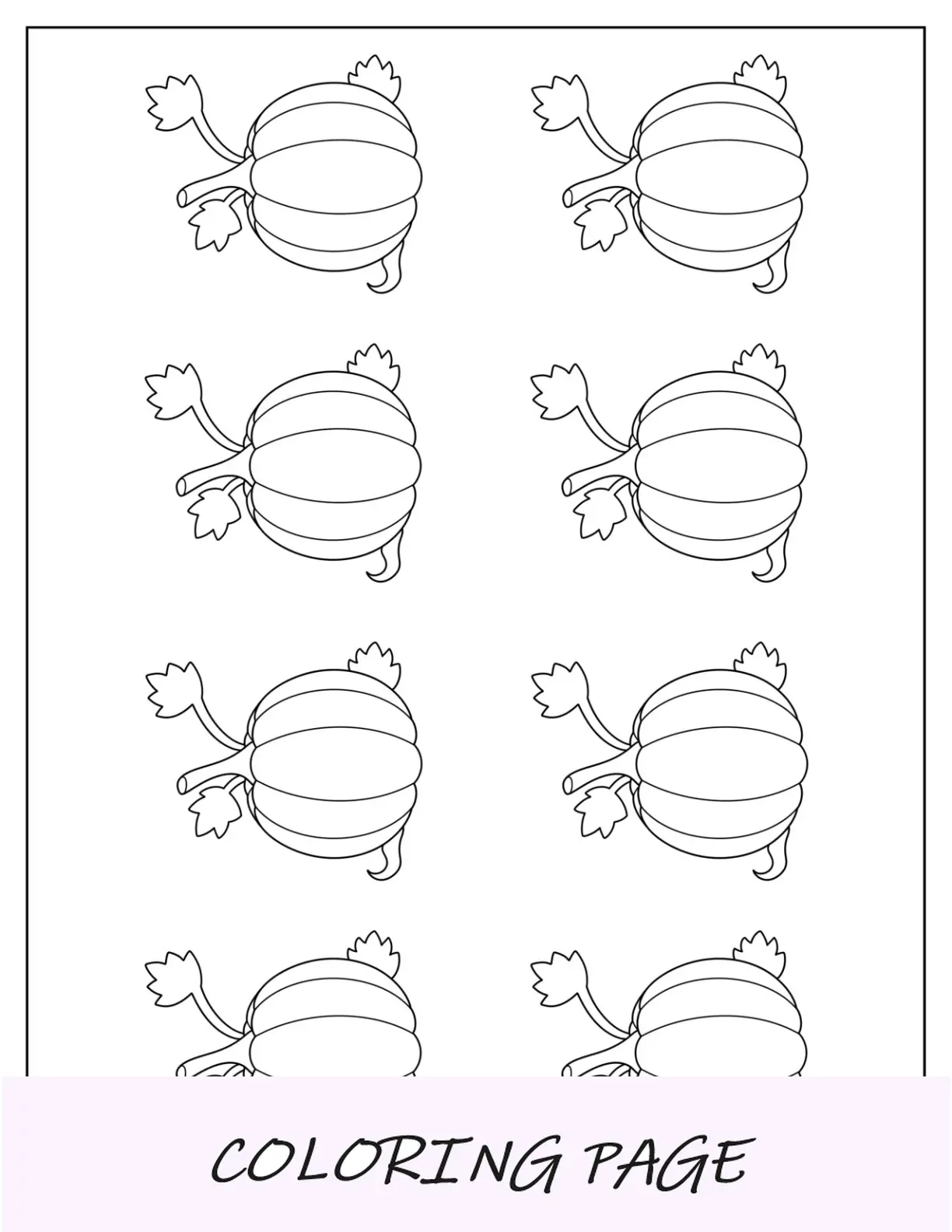 COLORING PAGE