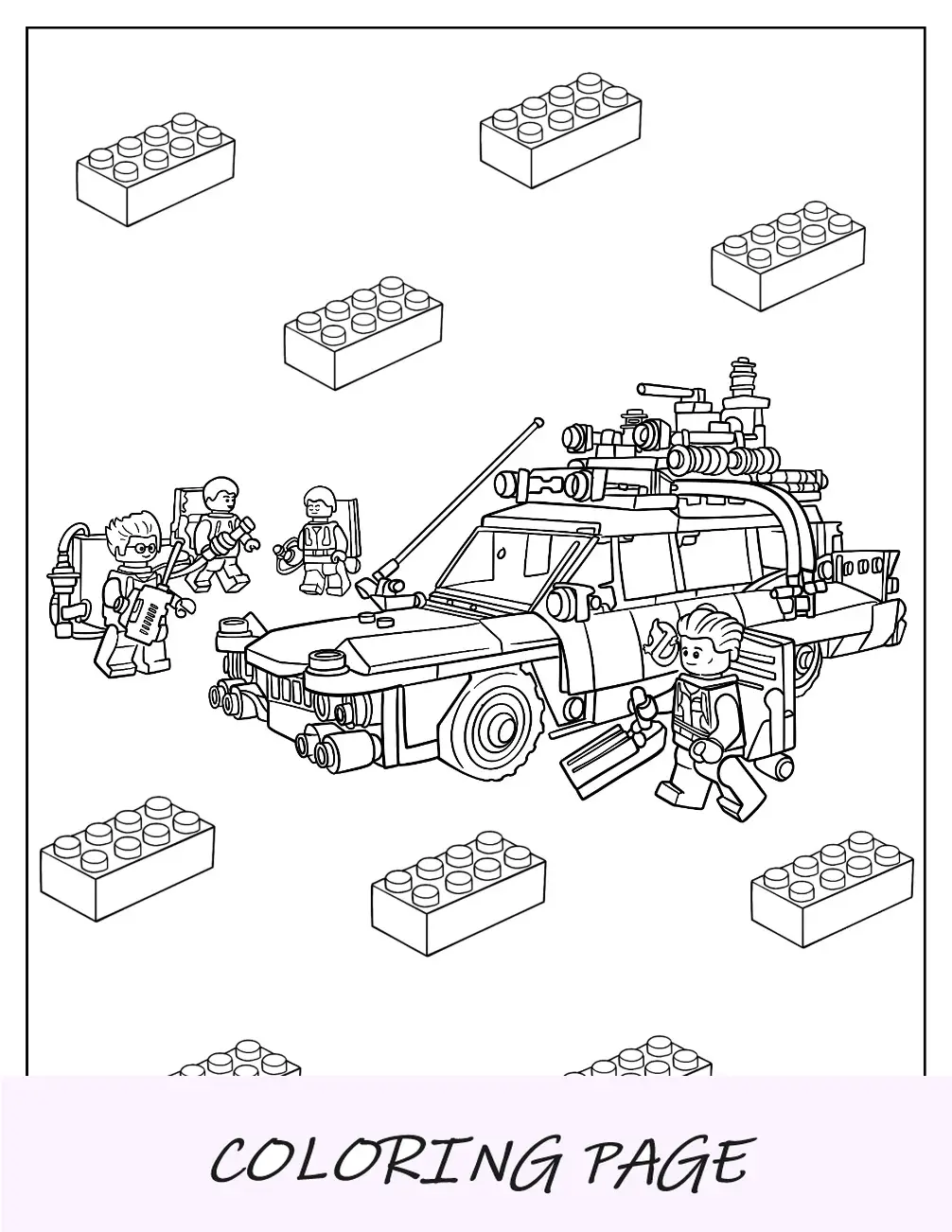 COLORING PAGE