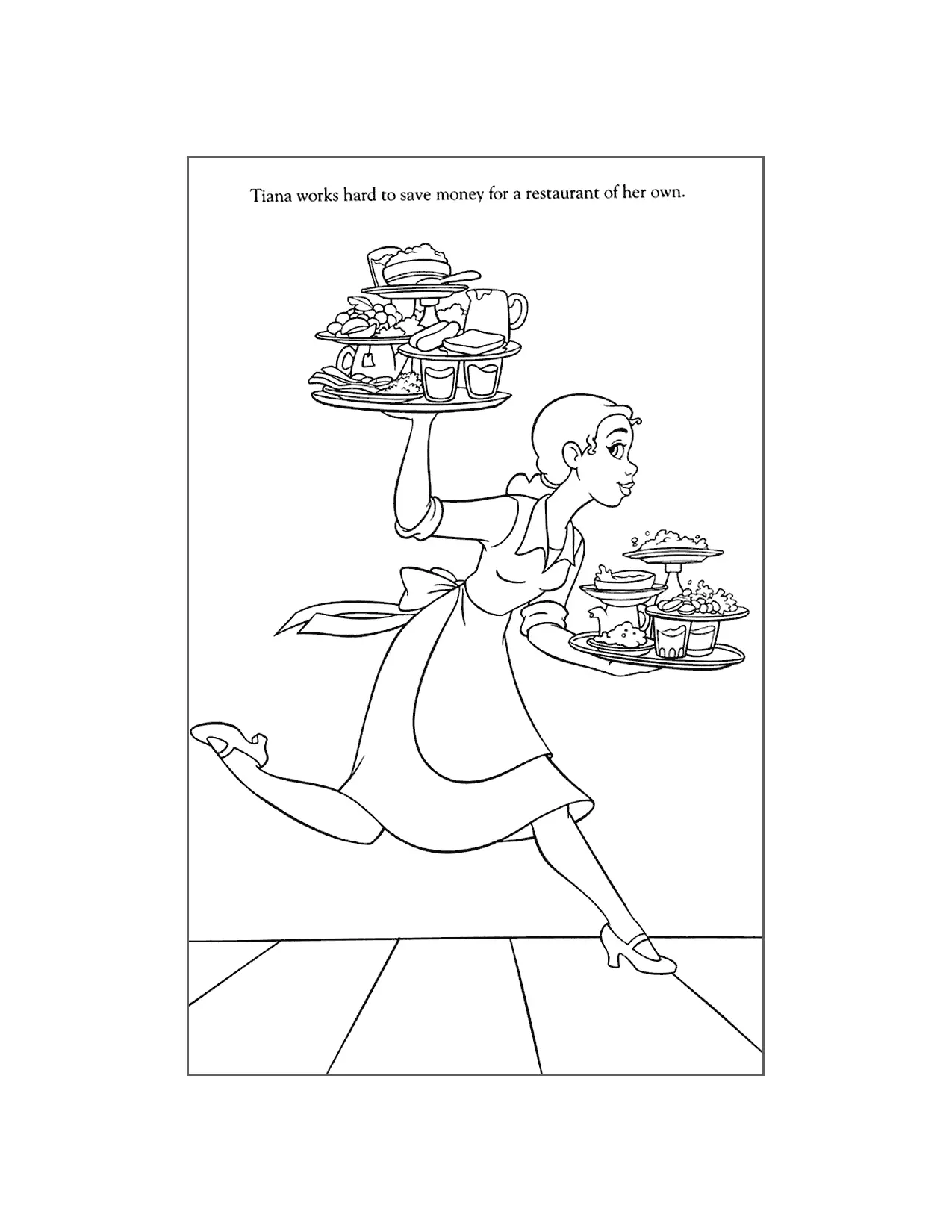 Tiana works hard to save money for a restaurant of her own.