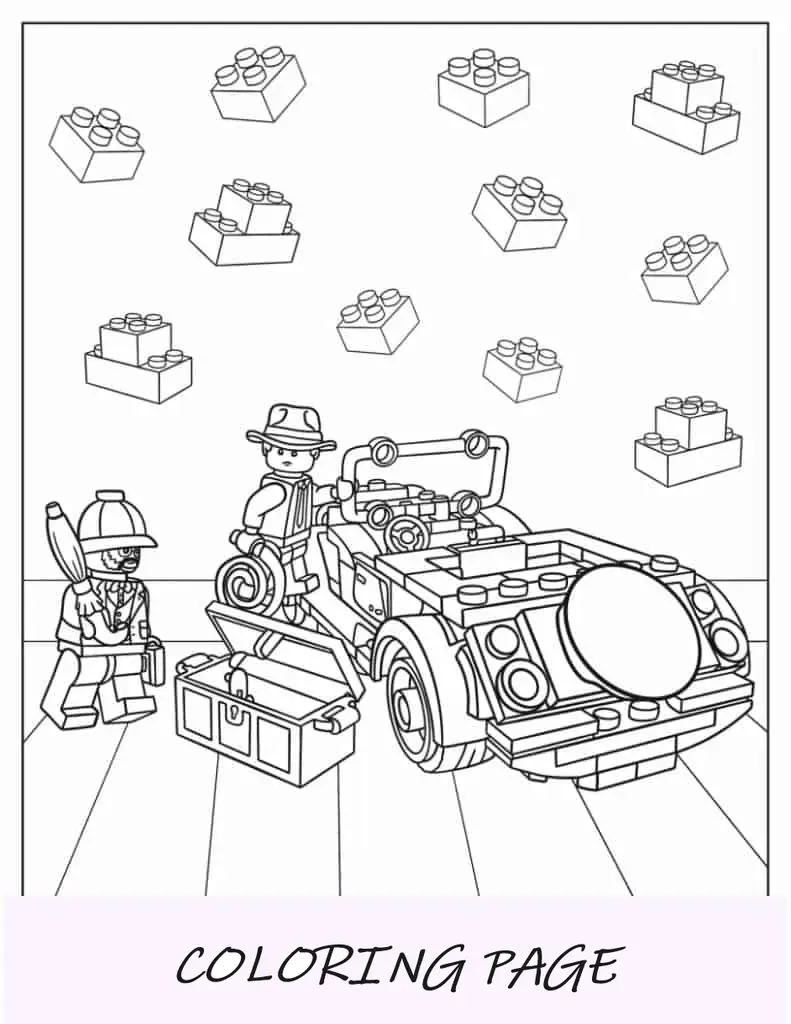 COLORING PAGE