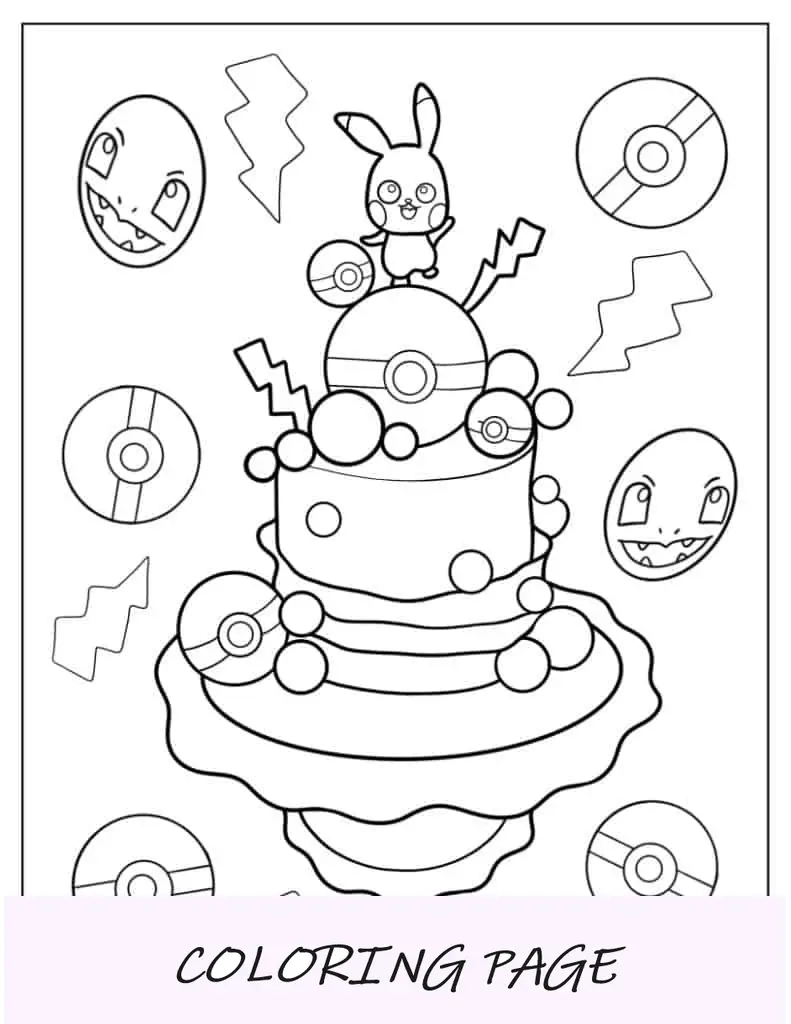 COLORING PAGE