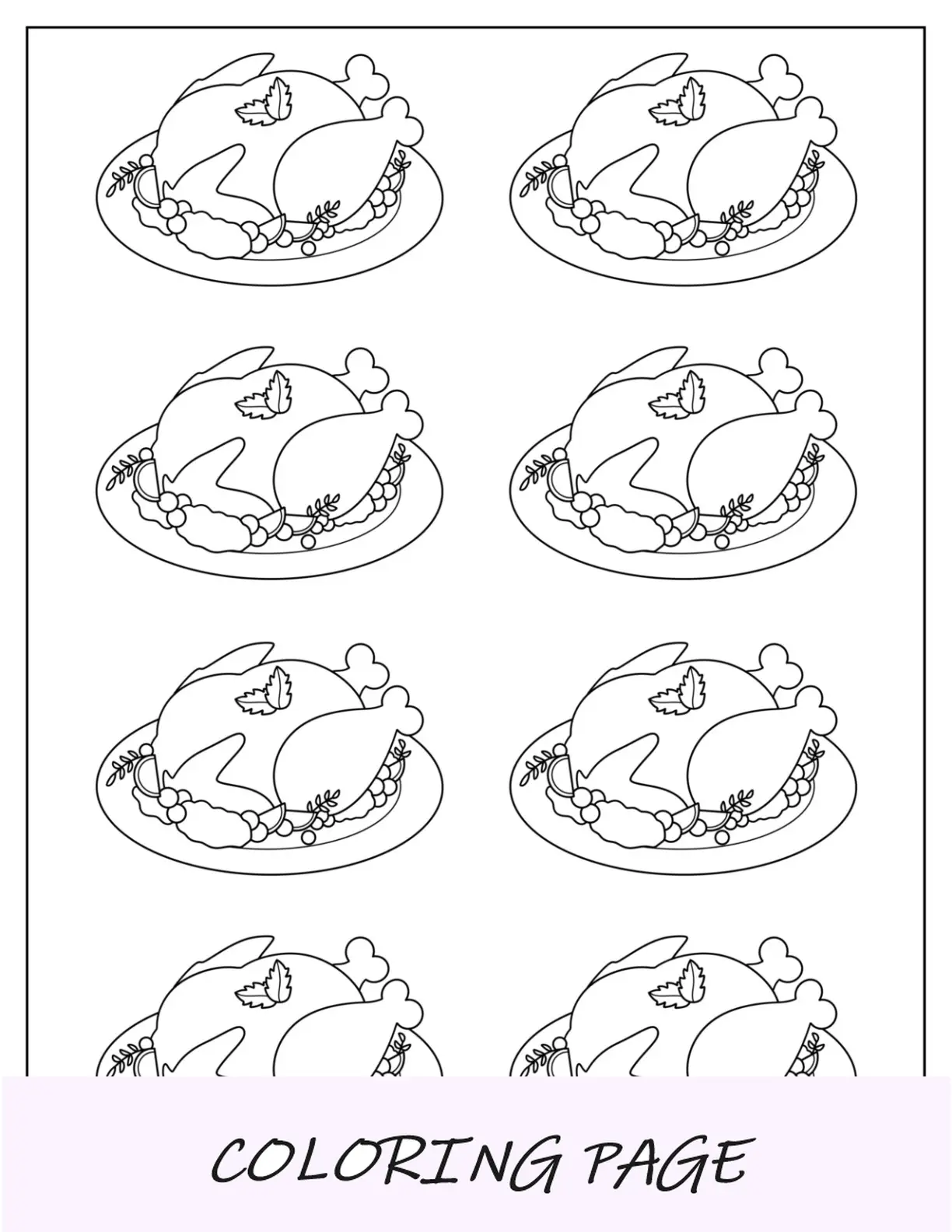 COLORING PAGE