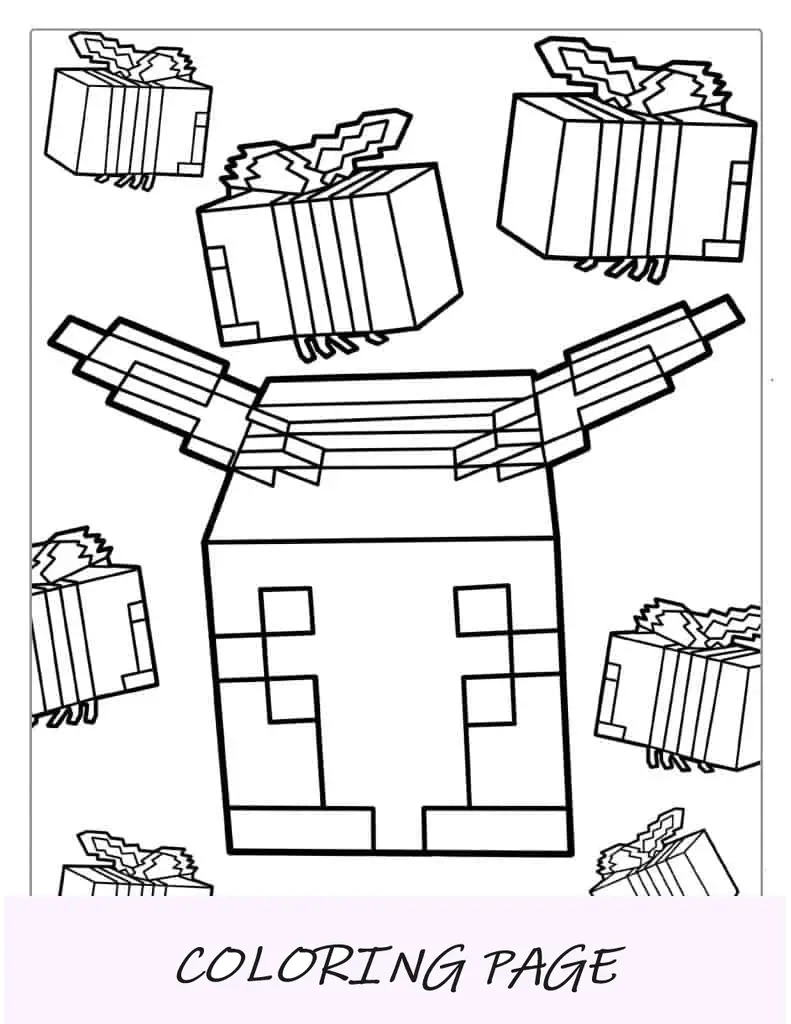 COLORING PAGE