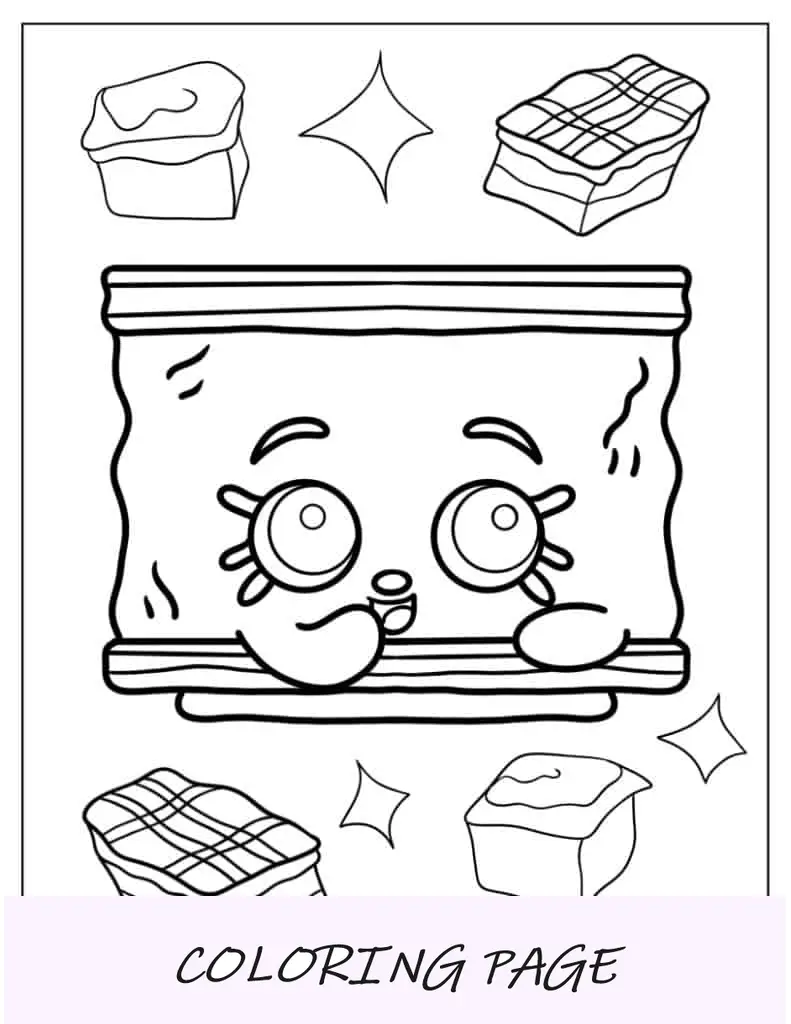 COLORING PAGE