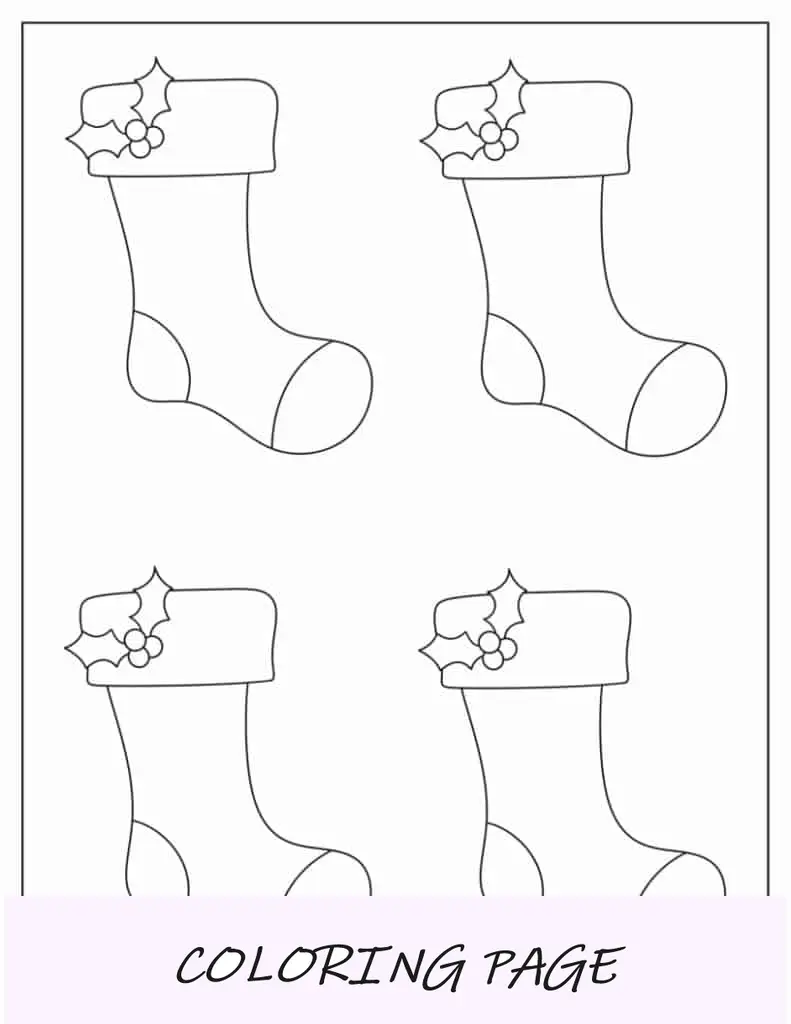 COLORING PAGE