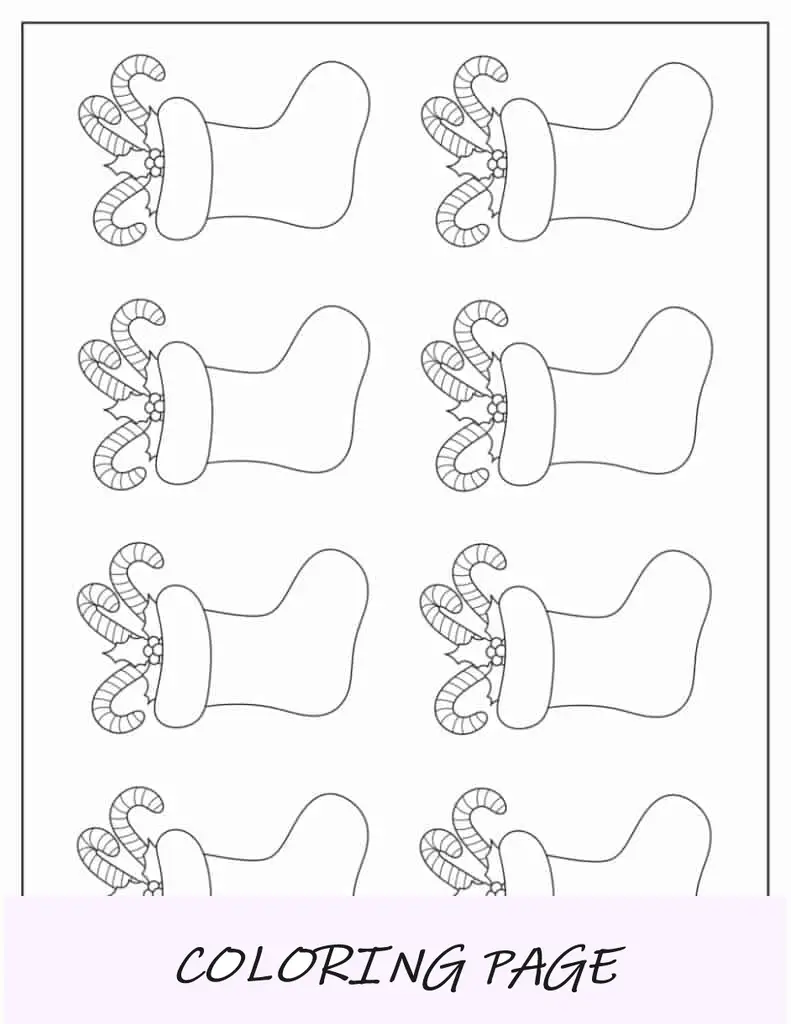 COLORING PAGE