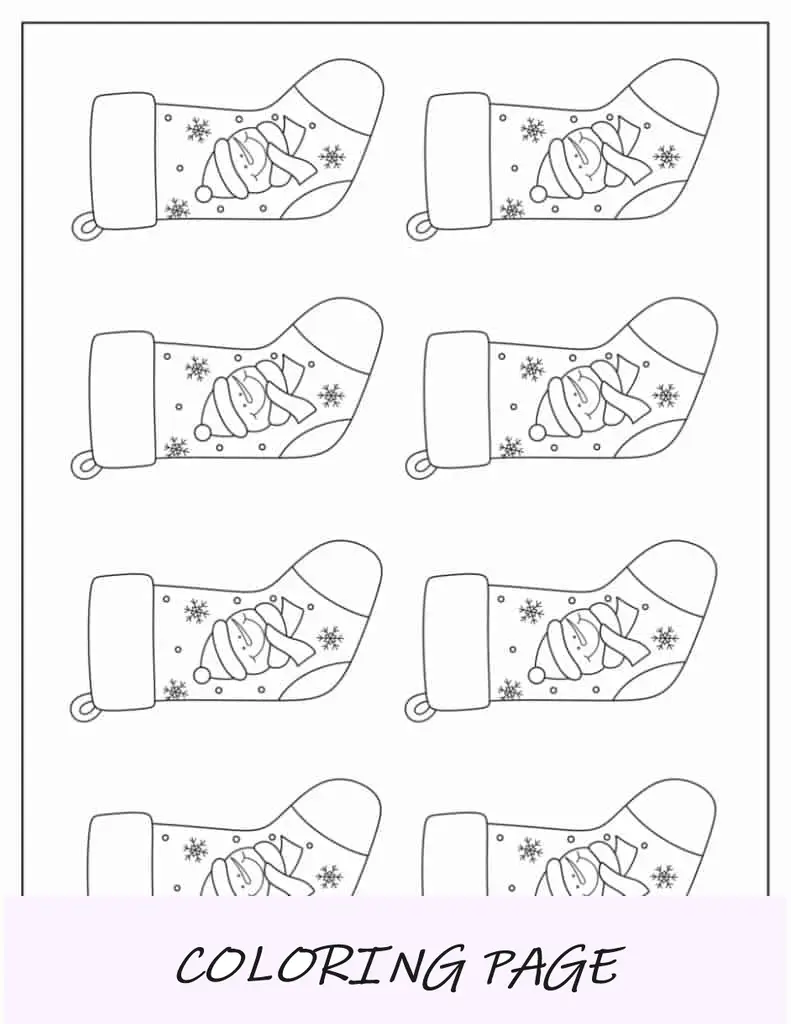 COLORING PAGE