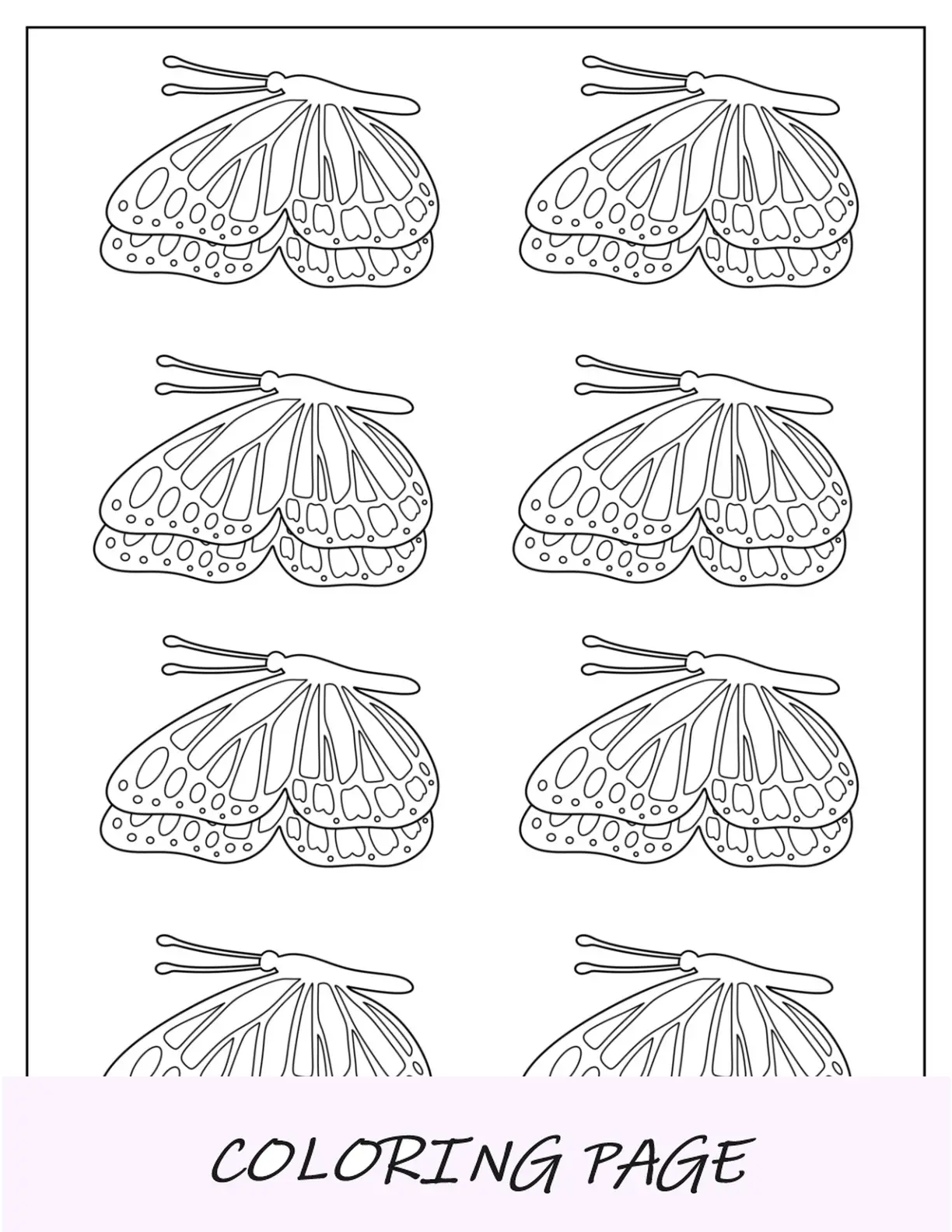 COLORING PAGE