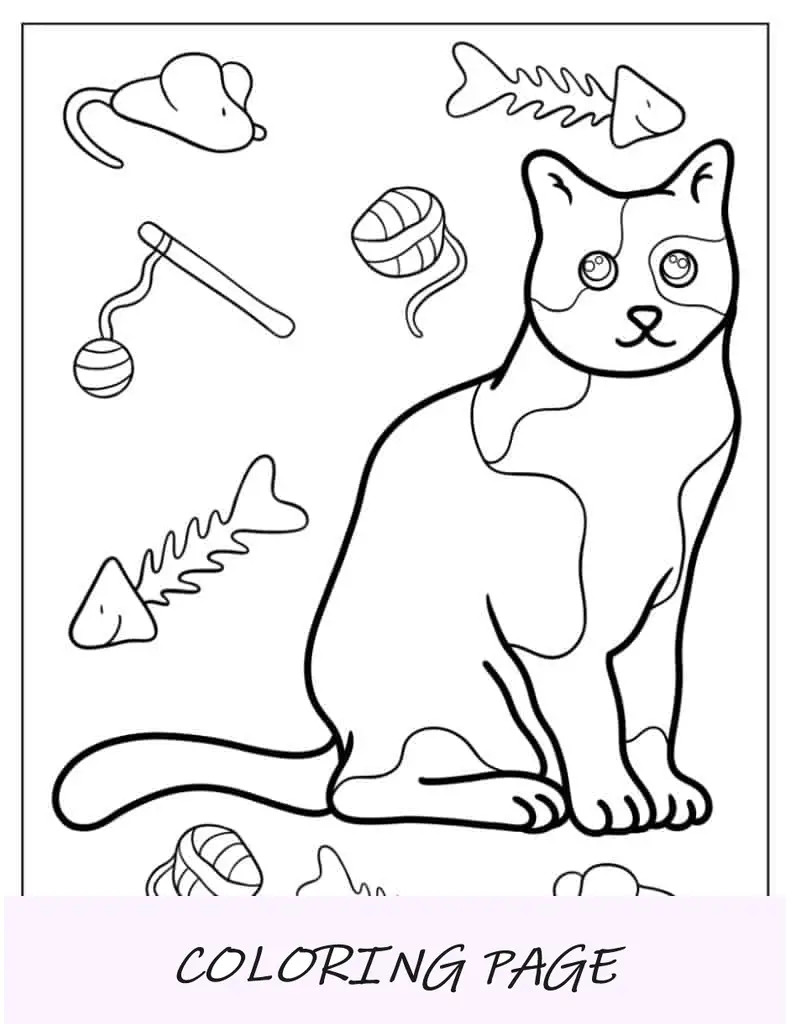 COLORING PAGE