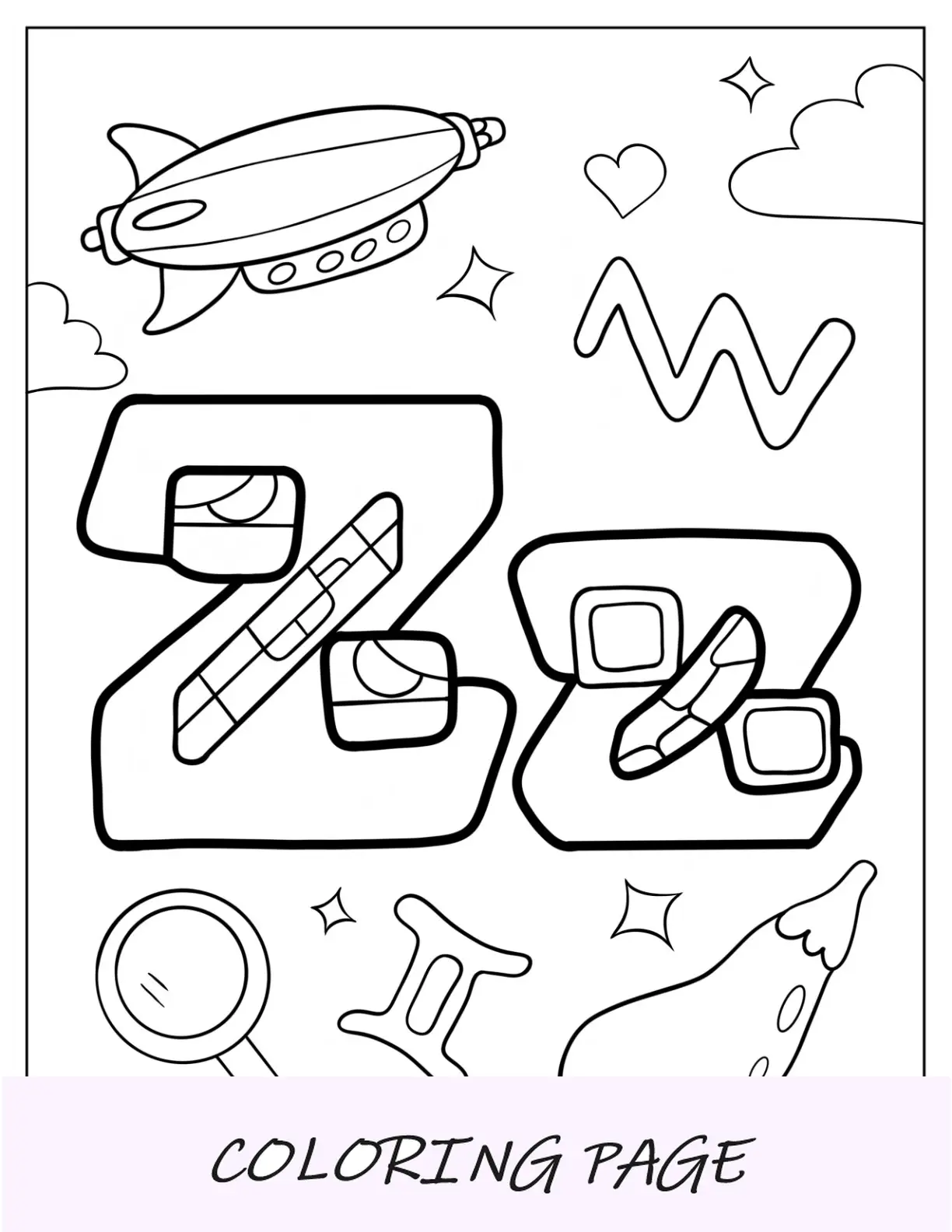 Zz

COLORING PAGE