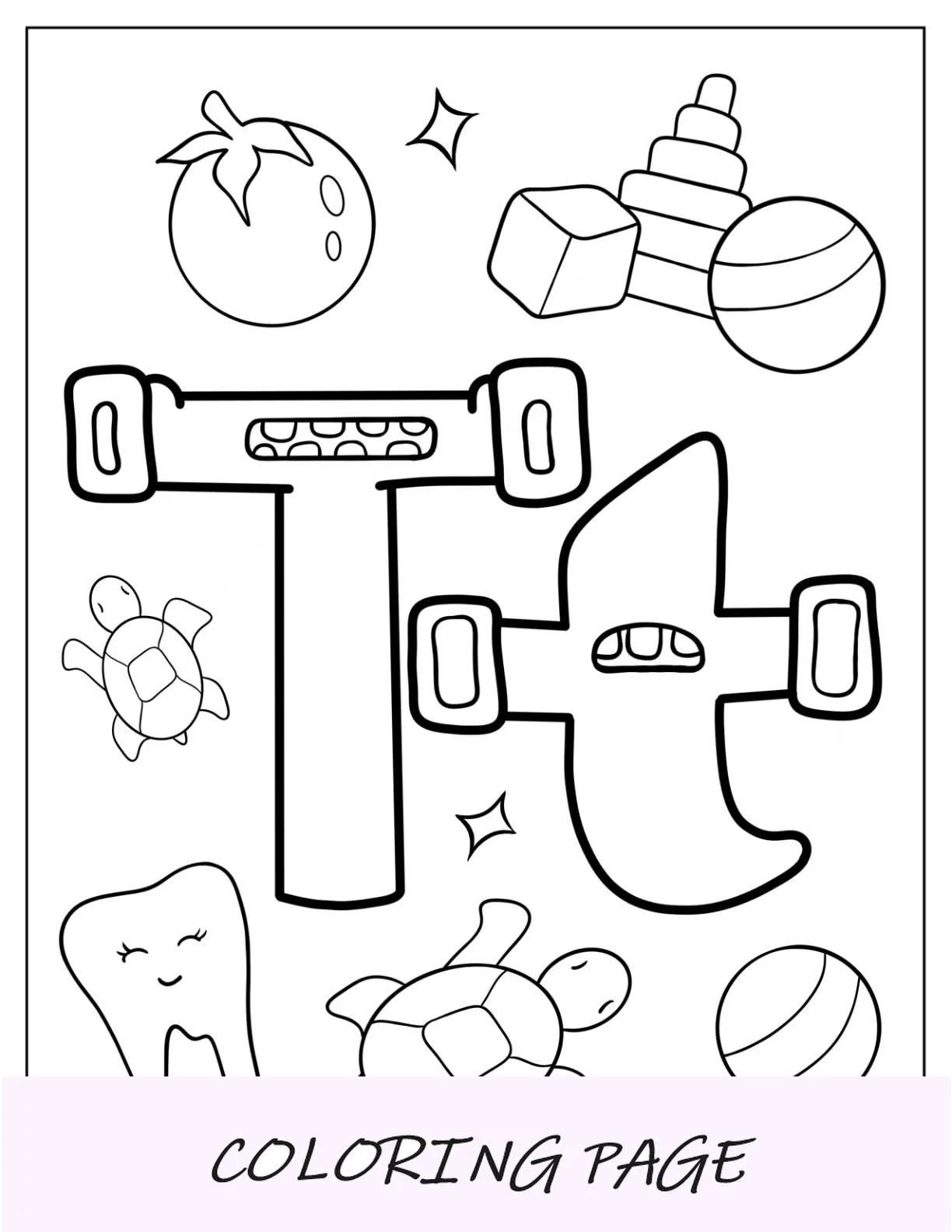 Tt

COLORING PAGE