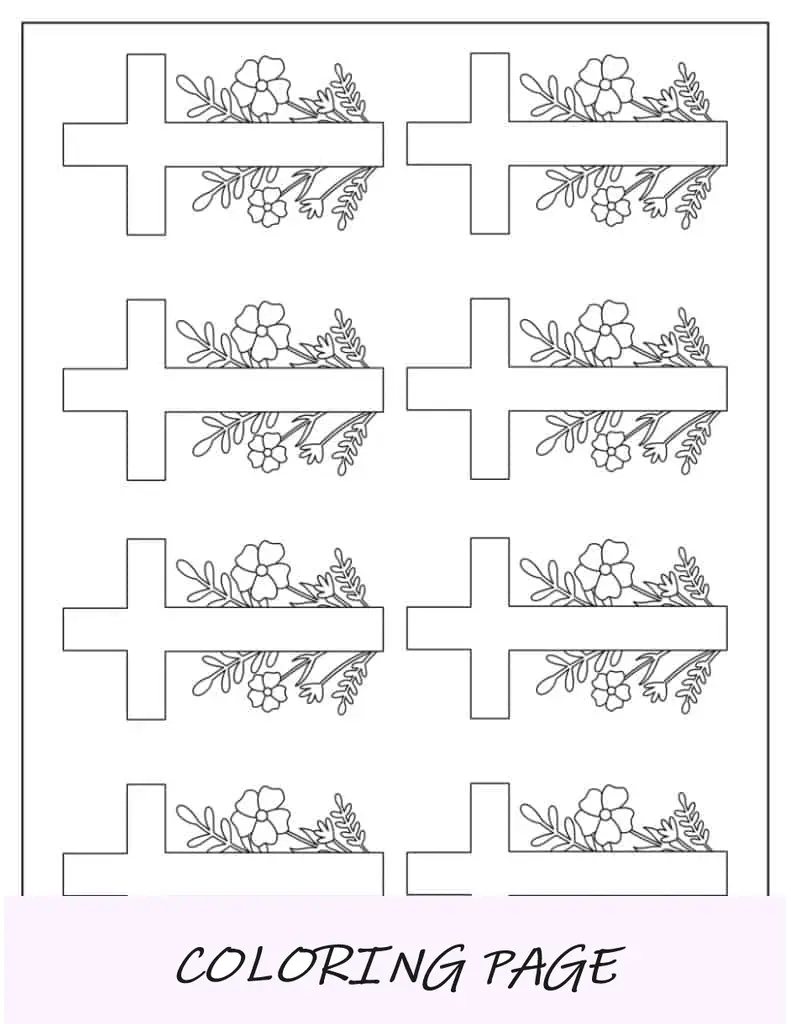 COLORING PAGE