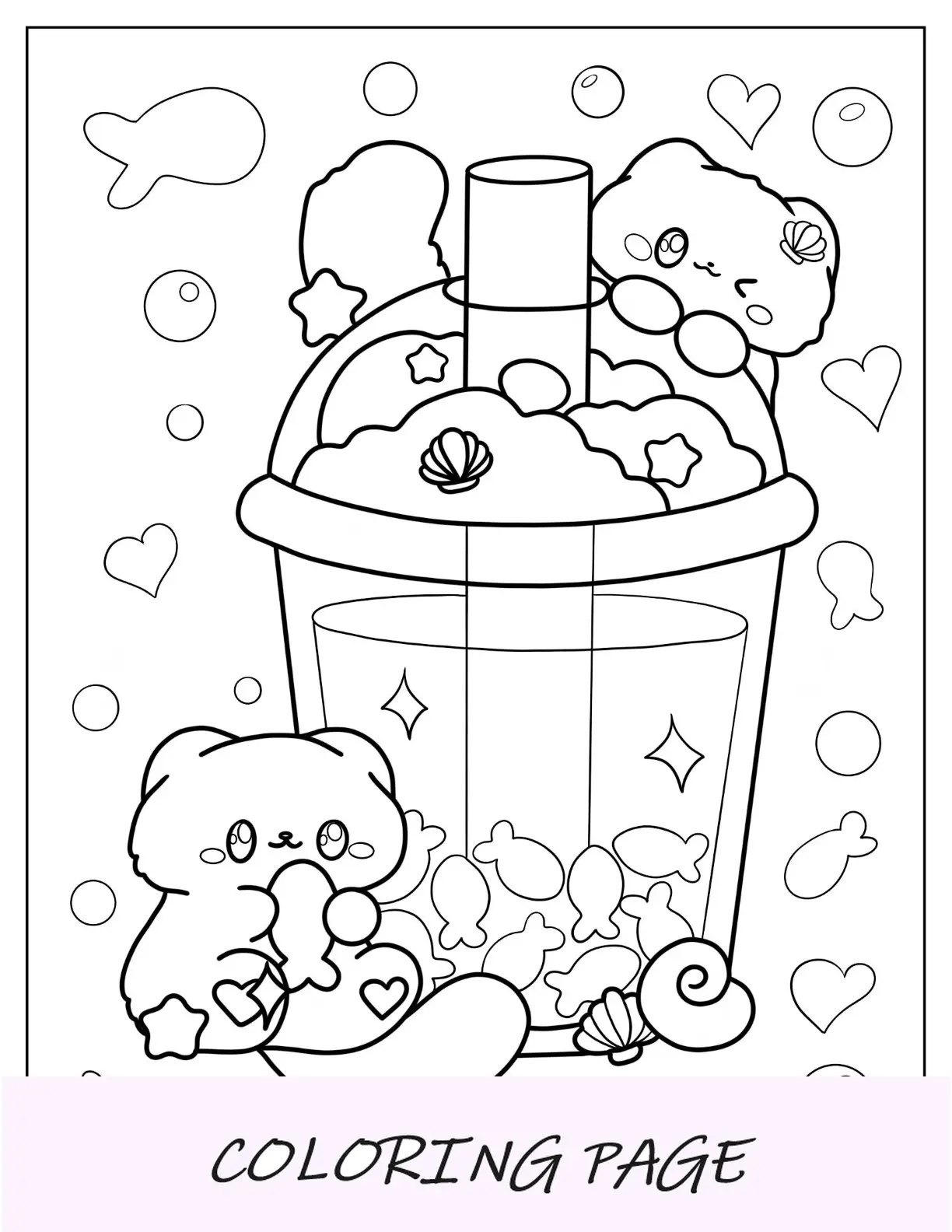 COLORING PAGE