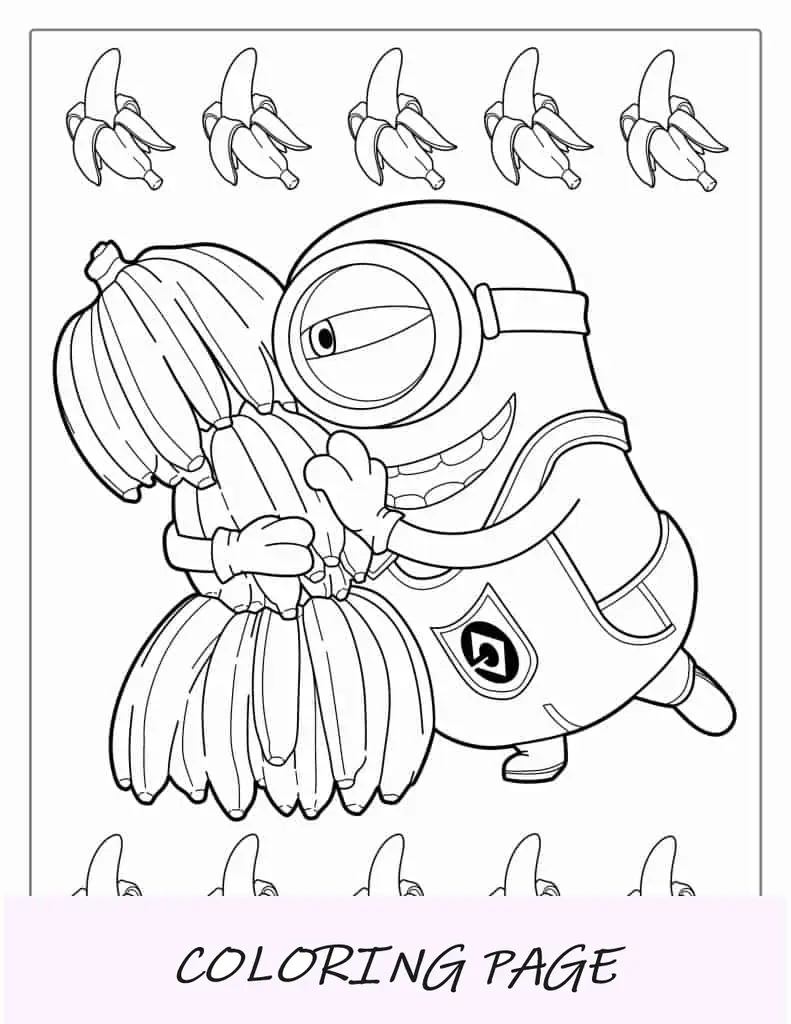 COLORING PAGE