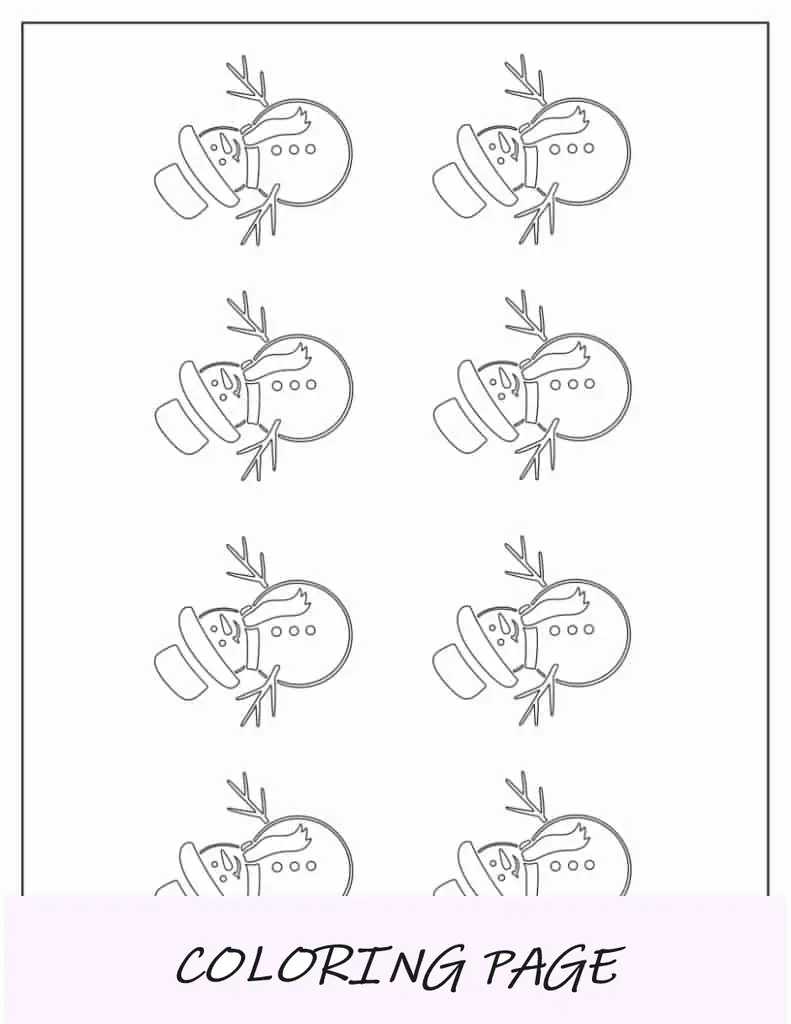 COLORING PAGE